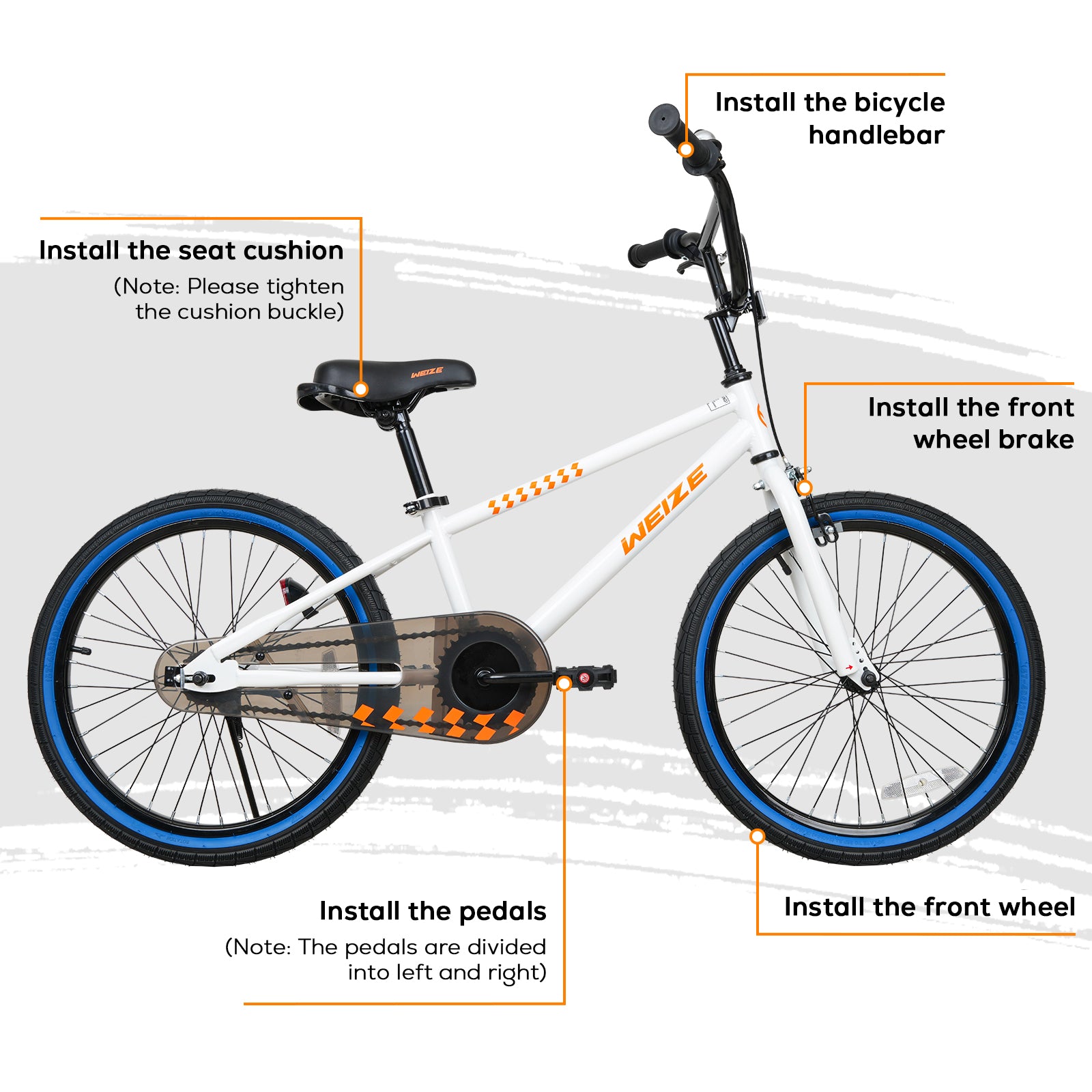 Install the bicycle handlebar

Install the seat cushion
(Note: Please tighten the cushion buckle)

WEIZE

Install the front wheel brake

WEIZE

Install the pedals
(Note: The pedals are divided into left and right)

Install the front wheel