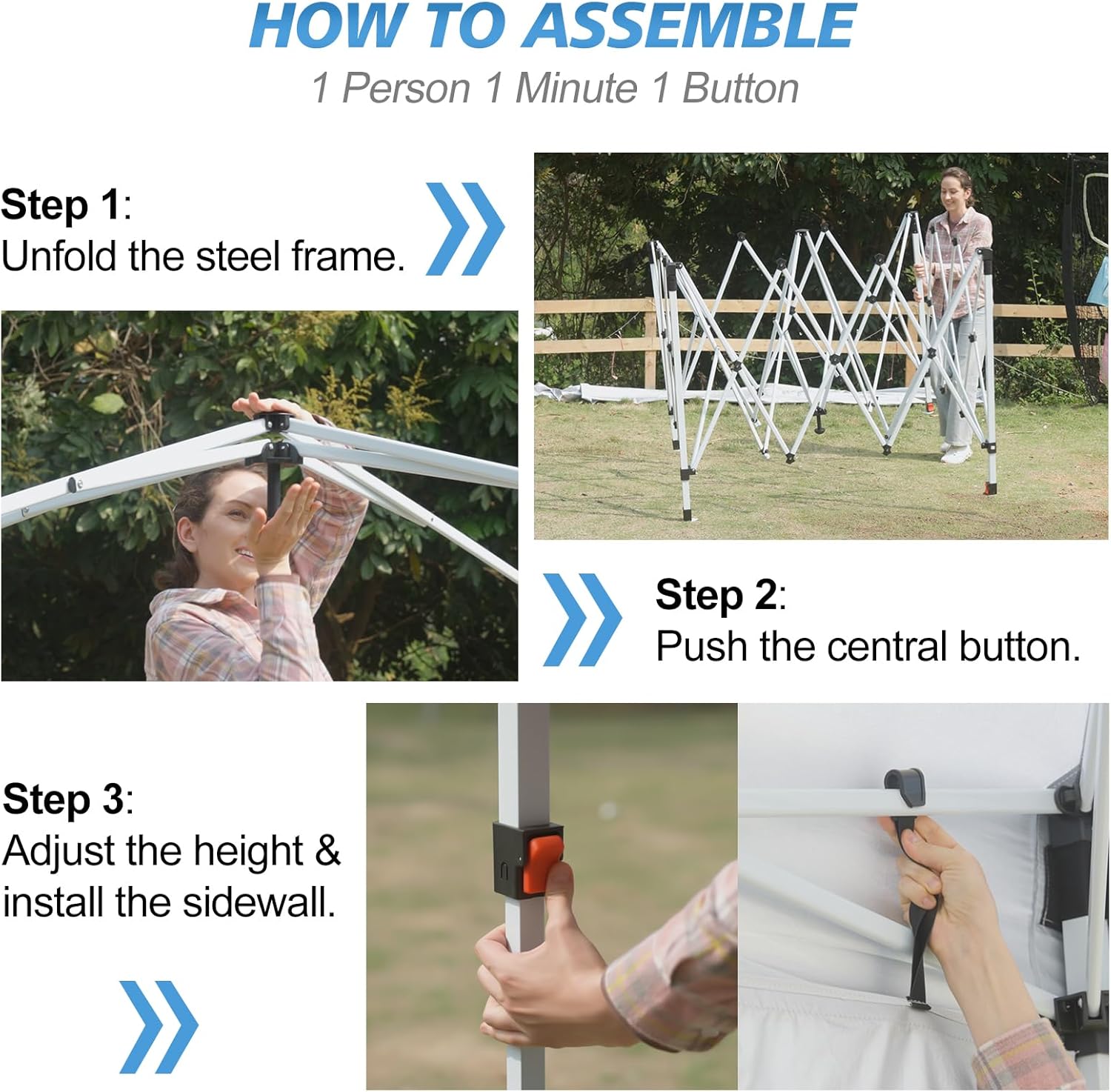 HOW TO ASSEMBLE

1 Person 1 Minute 1 Button

Step 1:
Unfold the steel frame.

Step 2:
Push the central button.

Step 3:
Adjust the height & install the sidewall.